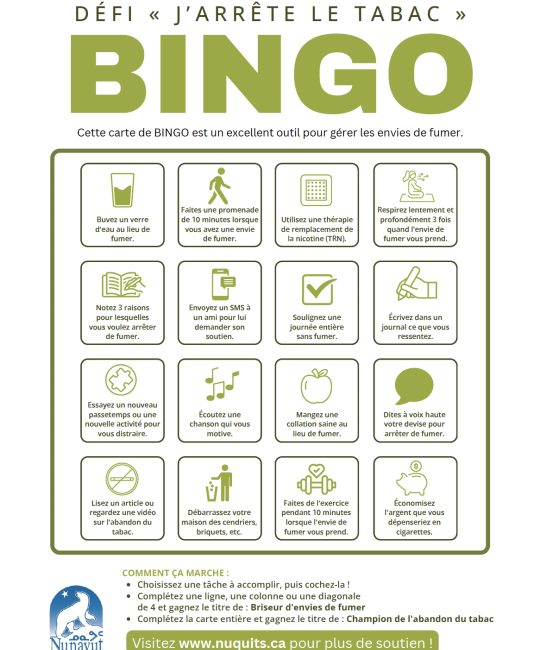 DÉFI « J'ARRÊTE LE TABAC »

BINGO

Cette carte de BINGO est un excellent outil pour gérer les envies de fumer.

| | | | |
|---|---|---|---|
| Buvez un verre d'eau au lieu de fumer. | Faites une promenade de 10 minutes lorsque vous avez une envie de fumer. | Utilisez une thérapie de remplacement de la nicotine (TRN). | Respirez lentement et profondément 3 fois quand l'envie de fumer vous prend. |
| Notez 3 raisons pour lesquelles vous voulez arrêter de fumer. | Envoyez un SMS à un ami pour lui demander son soutien. | Soulignez une journée entière sans fumer. | Écrivez dans un journal ce que vous ressentez. |
| Essayez un nouveau passetemps ou une nouvelle activité pour vous distraire. | Écoutez une chanson qui vous motive. | Mangez une collation saine au lieu de fumer. | Dites à voix haute votre devise pour arrêter de fumer. |
| Lisez un article ou regardez une vidéo sur l'abandon du tabac. | Débarrassez votre maison des cendriers, briquets, etc. | Faites de l'exercice pendant 10 minutes lorsque l'envie de fumer vous prend. | Économisez l'argent que vous dépenseriez en cigarettes. |

COMMENT ÇA MARCHE :
• Choisissez une tâche à accomplir, puis cochez-la !
• Complétez une ligne, une colonne ou une diagonale de 4 et gagnez le titre de : Briseur d'envies de fumer
• Complétez la carte entière et gagnez le titre de : Champion de l'abandon du tabac

ᓄᓇᕗᑦ Nunavut

Visitez www.nuquits.ca pour plus de soutien !