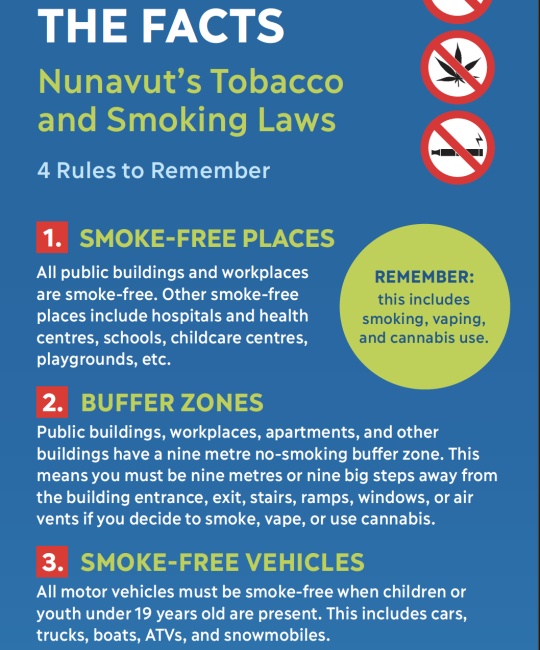 THE FACTS

Nunavut's Tobacco and Smoking Laws

4 Rules to Remember

1. SMOKE-FREE PLACES

All public buildings and workplaces are smoke-free. Other smoke-free places include hospitals and health centres, schools, childcare centres, playgrounds, etc.

REMEMBER: this includes smoking, vaping, and cannabis use.

2. BUFFER ZONES

Public buildings, workplaces, apartments, and other buildings have a nine metre no-smoking buffer zone. This means you must be nine metres or nine big steps away from the building entrance, exit, stairs, ramps, windows, or air vents if you decide to smoke, vape, or use cannabis.

3. SMOKE-FREE VEHICLES

All motor vehicles must be smoke-free when children or youth under 19 years old are present. This includes cars, trucks, boats, ATVs, and snowmobiles.